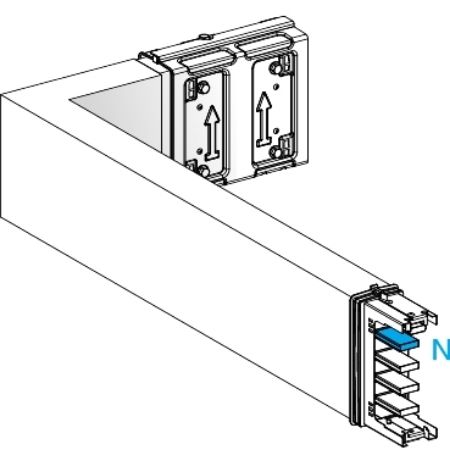 N