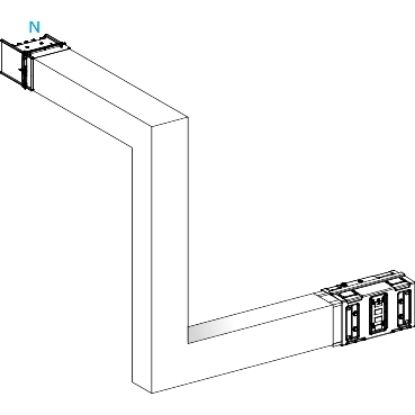 N